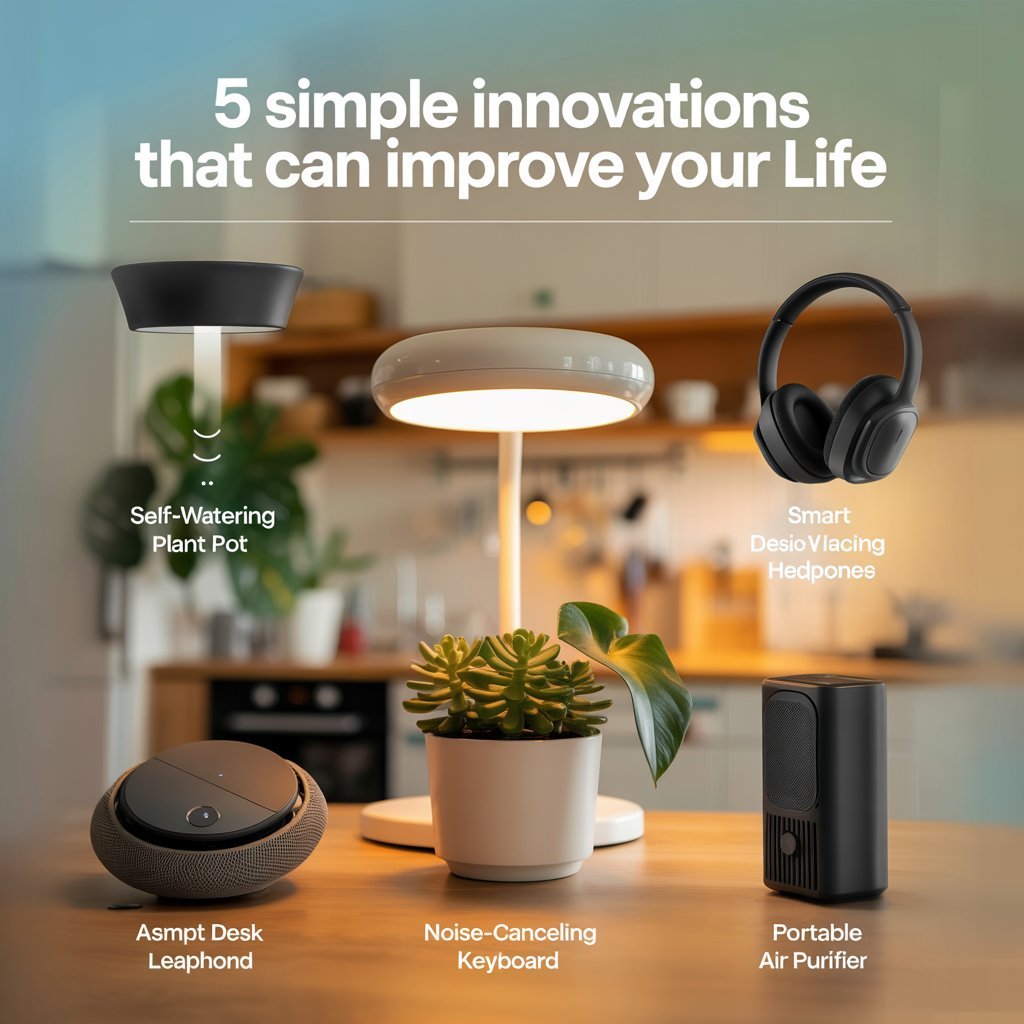 5 simple innovations that can improve your Life

Self-Watering Plant Pot

Smart Desio Vlacing Hedpones

Asmpt Desk Leaphond

Noise-Canceling Keyboard

Portable Air Purifier